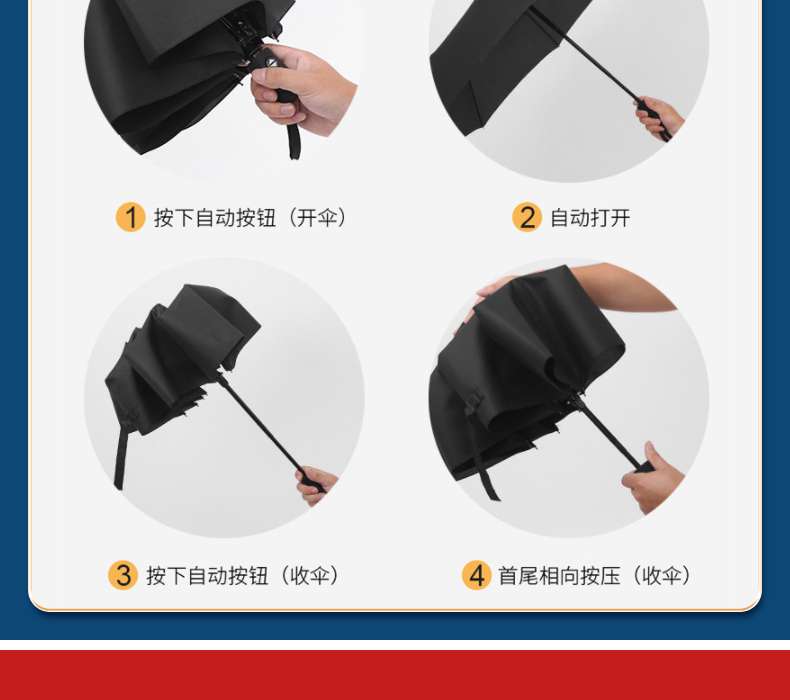 1 按下自动按钮（开伞）

2 自动打开

3 按下自动按钮（收伞）

4 首尾相向按压（收伞）