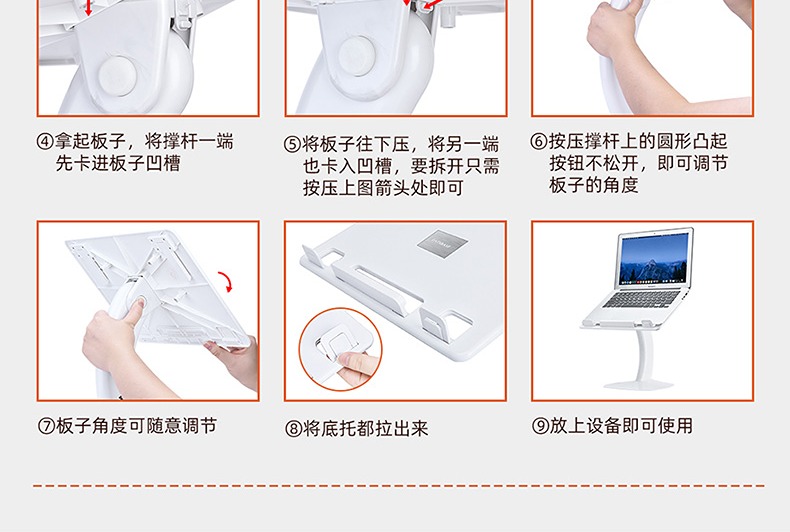 ④拿起板子，将撑杆一端先卡进板子凹槽

⑤将板子往下压，将另一端也卡入凹槽，要拆开只需按压上图箭头处即可

⑥按压撑杆上的圆形凸起按钮不松开，即可调节板子的角度

⑦板子角度可随意调节

⑧将底托都拉出来

⑨放上设备即可使用