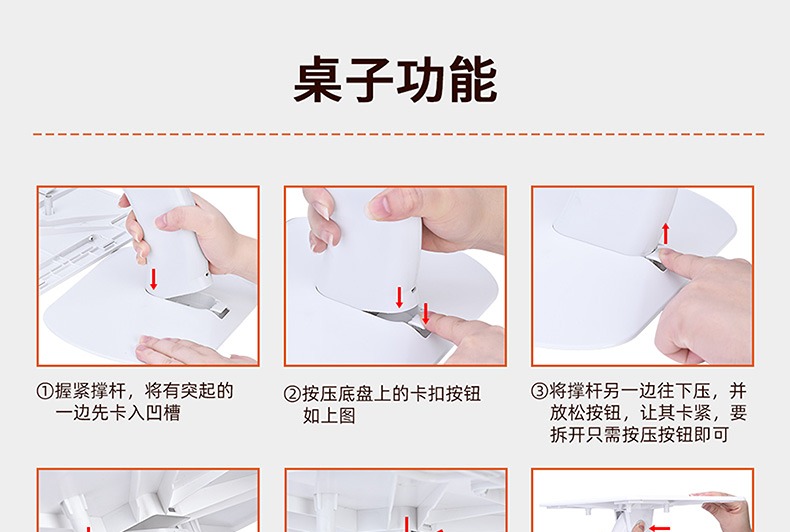 桌子功能

①握紧撑杆，将有突起的一边先卡入凹槽

②按压底盘上的卡扣按钮如上图

③将撑杆另一边往下压，并放松按钮，让其卡紧，要拆开只需按压按钮即可