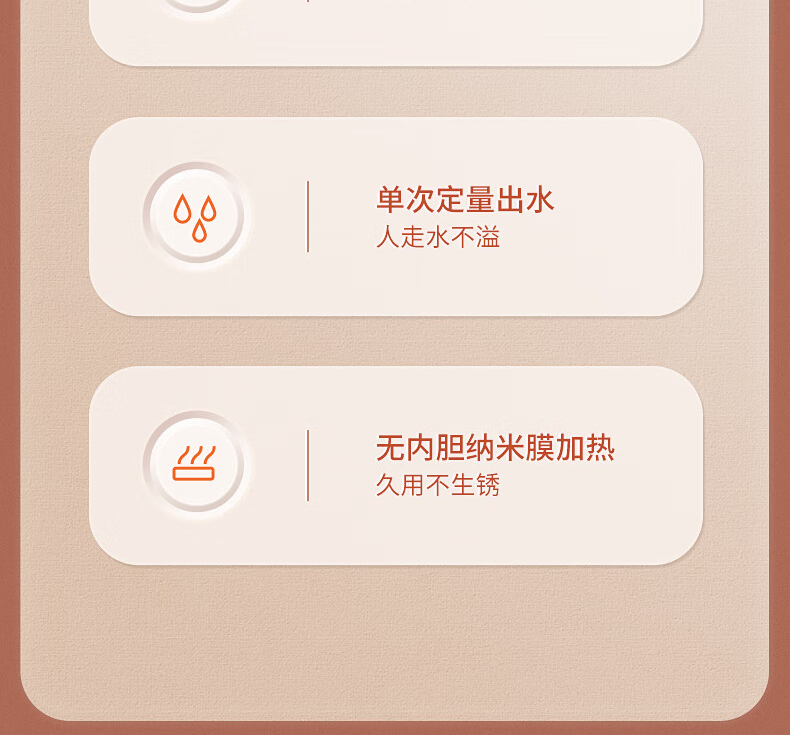 单次定量出水
人走水不溢

无内胆纳米膜加热
久用不生锈