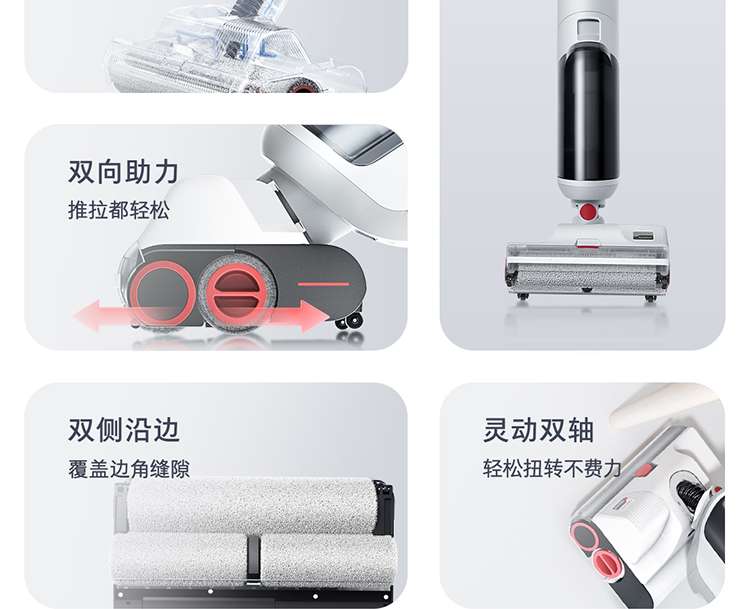 双向助力
推拉都轻松

双侧沿边
覆盖边角缝隙

灵动双轴
轻松扭转不费力