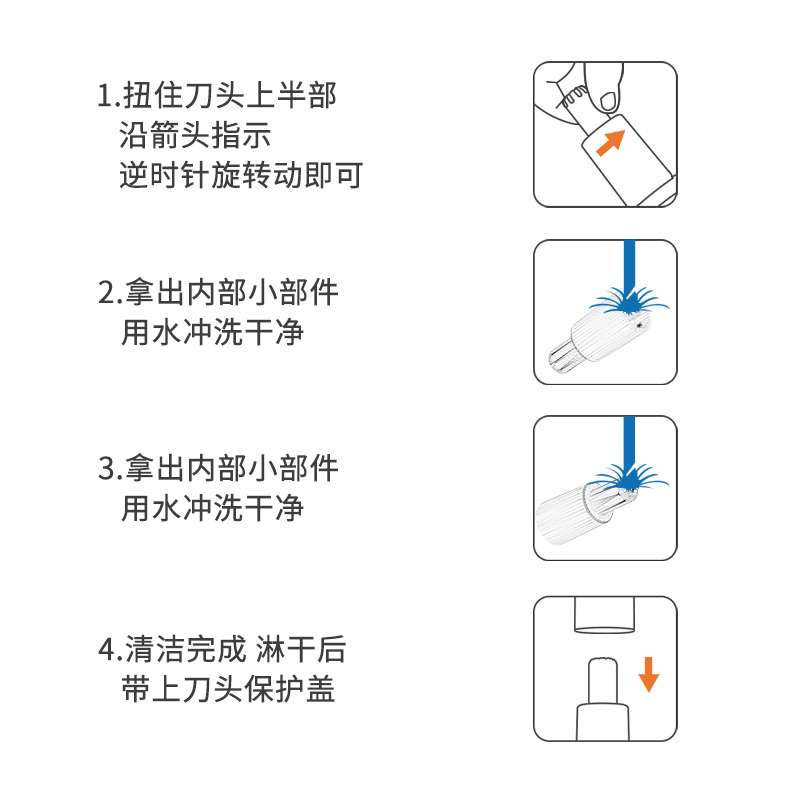 1.扭住刀头上半部
沿箭头指示
逆时针旋转动即可

2.拿出内部小部件
用水冲洗干净

3.拿出内部小部件
用水冲洗干净

4.清洁完成 淋干后
带上刀头保护盖