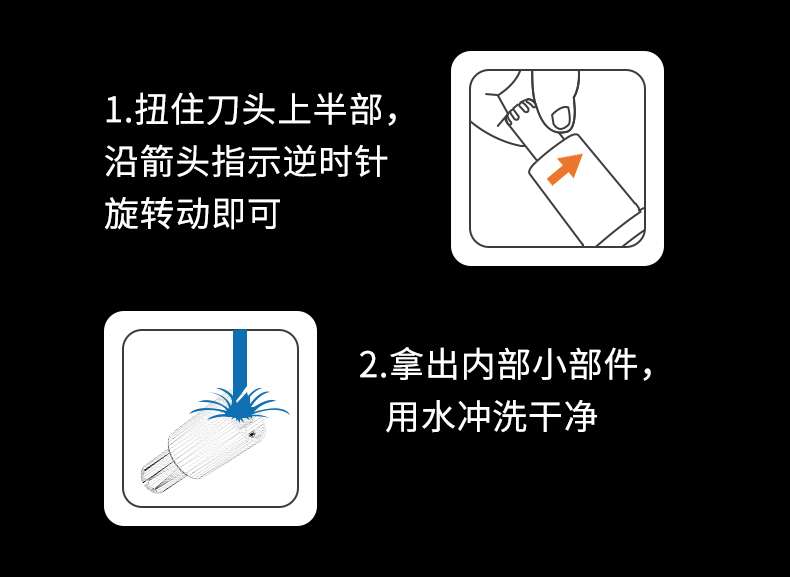 1.扭住刀头上半部，沿箭头指示逆时针旋转动即可

2.拿出内部小部件，用水冲洗干净