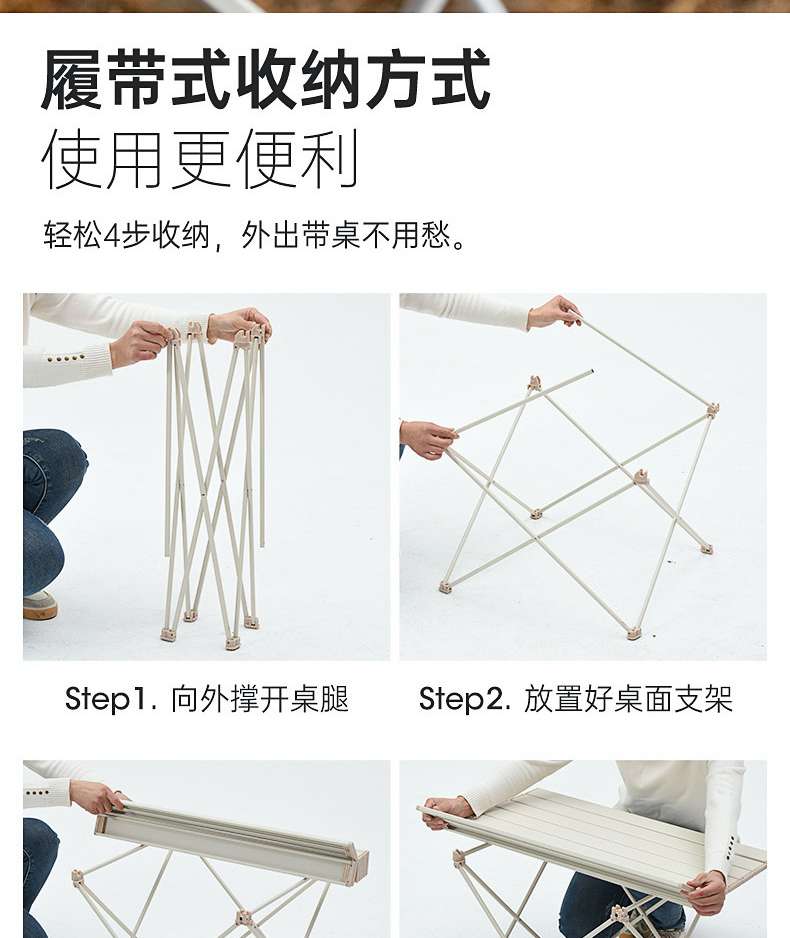 履带式收纳方式
使用更便利

轻松4步收纳，外出带桌不用愁。

Step1. 向外撑开桌腿

Step2. 放置好桌面支架