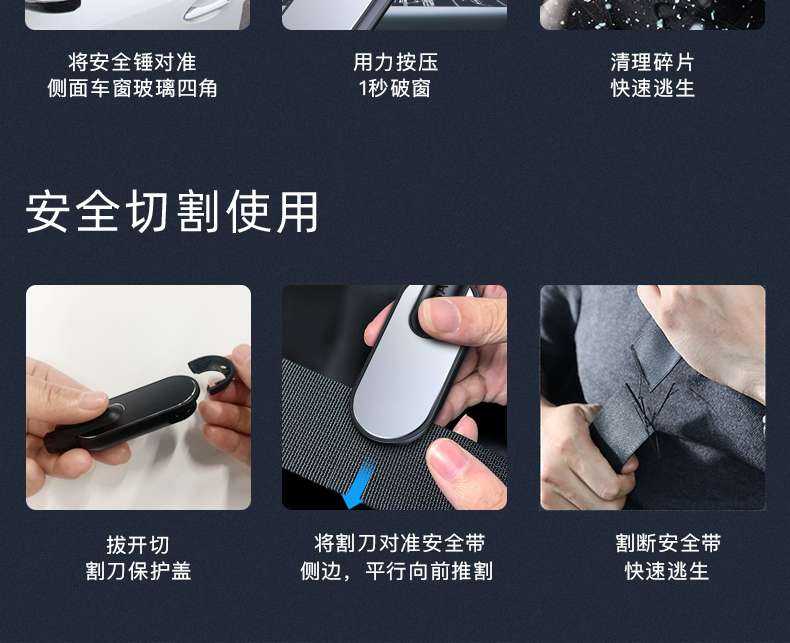 将安全锤对准
侧面车窗玻璃四角

用力按压
1秒破窗

清理碎片
快速逃生

安全切割使用

拔开切
割刀保护盖

将割刀对准安全带
侧边，平行向前推割

割断安全带
快速逃生