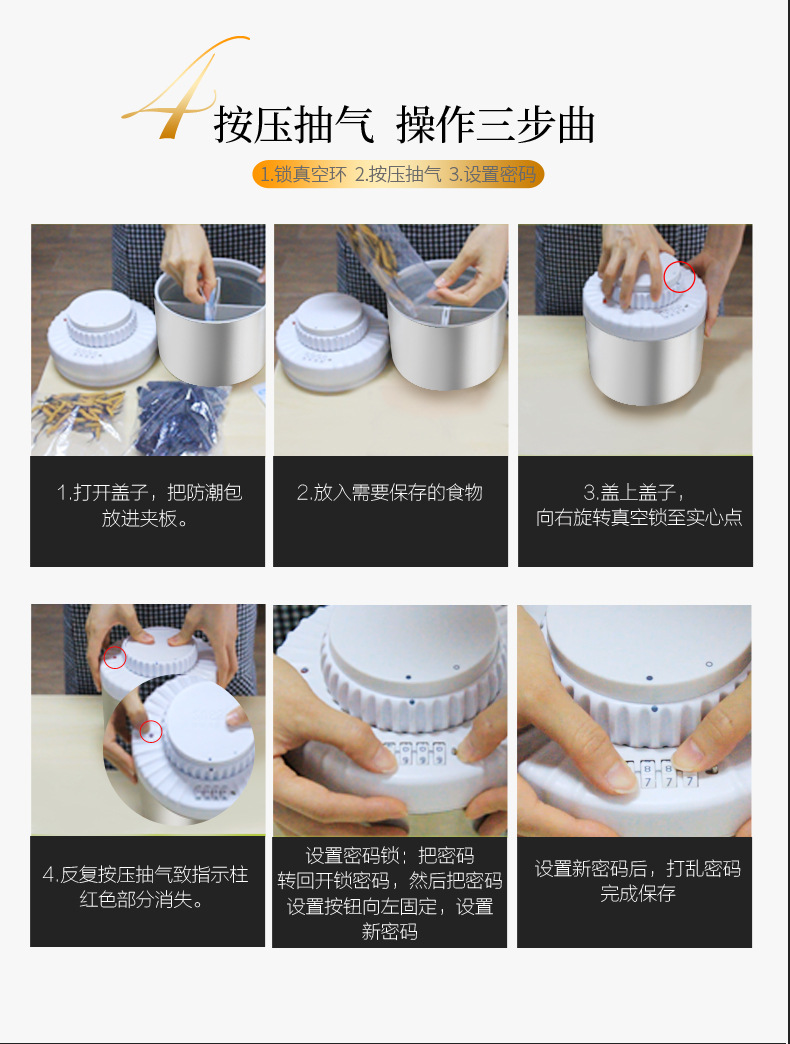 4 按压抽气 操作三步曲

1.锁真空环 2.按压抽气 3.设置密码

1.打开盖子，把防潮包放进夹板。

2.放入需要保存的食物

3.盖上盖子，向右旋转真空锁至实心点

4.反复按压抽气致指示柱红色部分消失。

设置密码锁：把密码转回开锁密码，然后把密码设置按钮向左固定，设置新密码

设置新密码后，打乱密码完成保存