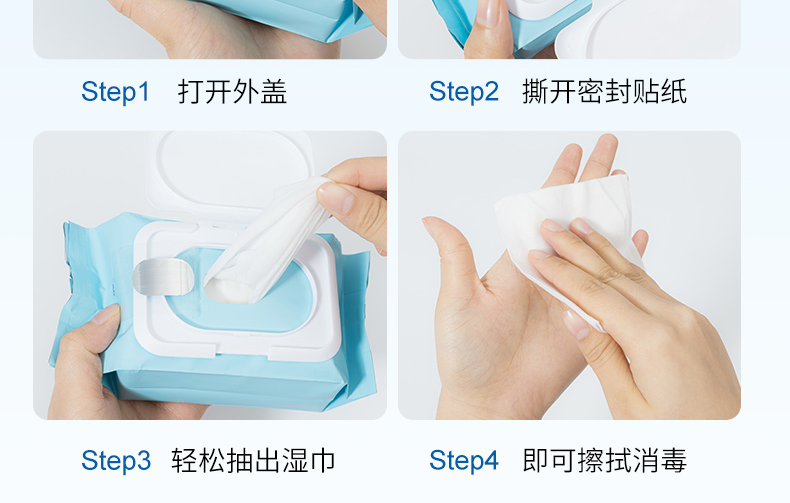 Step1 打开外盖

Step2 撕开密封贴纸

Step3 轻松抽出湿巾

Step4 即可擦拭消毒