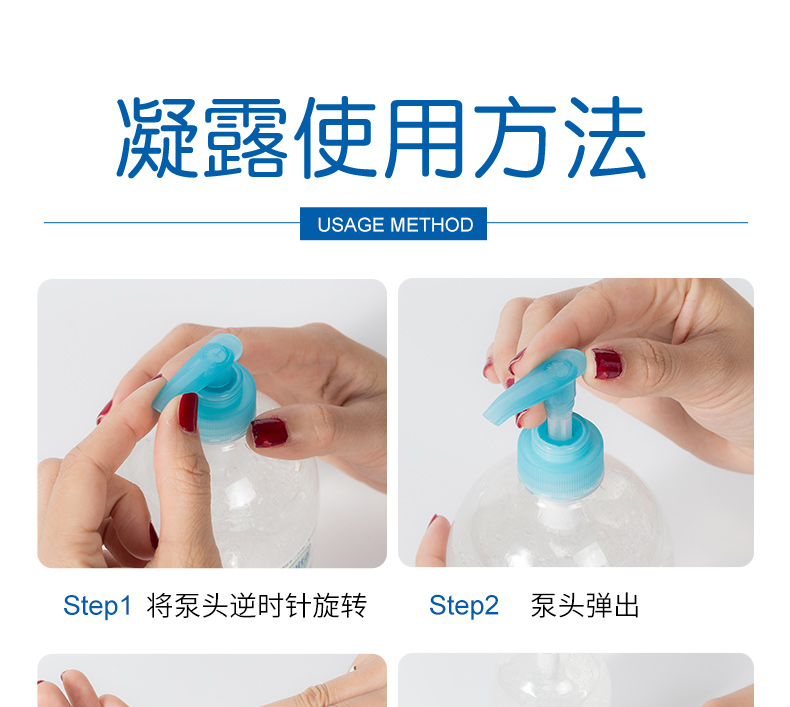 凝露使用方法

USAGE METHOD

Step1 将泵头逆时针旋转

Step2 泵头弹出