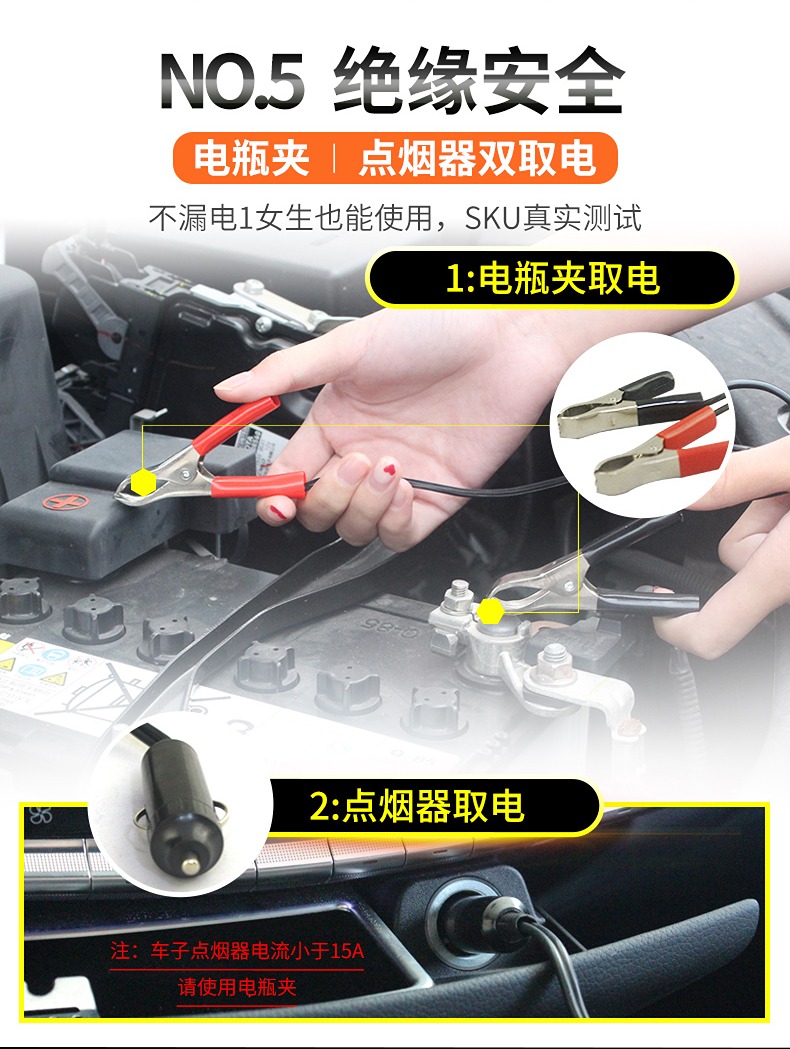 NO.5 绝缘安全

电瓶夹 | 点烟器双取电

不漏电1女生也能使用，SKU真实测试

1:电瓶夹取电

2:点烟器取电

注：车子点烟器电流小于15A
请使用电瓶夹