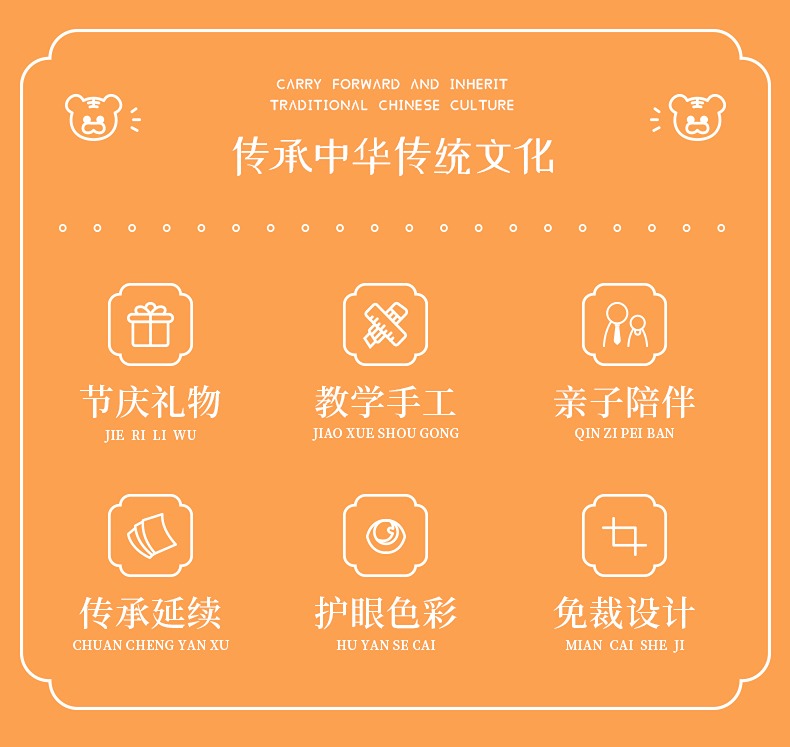 CARRY FORWARD AND INHERIT
TRADITIONAL CHINESE CULTURE

传承中华传统文化

节庆礼物
JIE RI LI WU

教学手工
JIAO XUE SHOU GONG

亲子陪伴
QIN ZI PEI BAN

传承延续
CHUAN CHENG YAN XU

护眼色彩
HU YAN SE CAI

免裁设计
MIAN CAI SHE JI