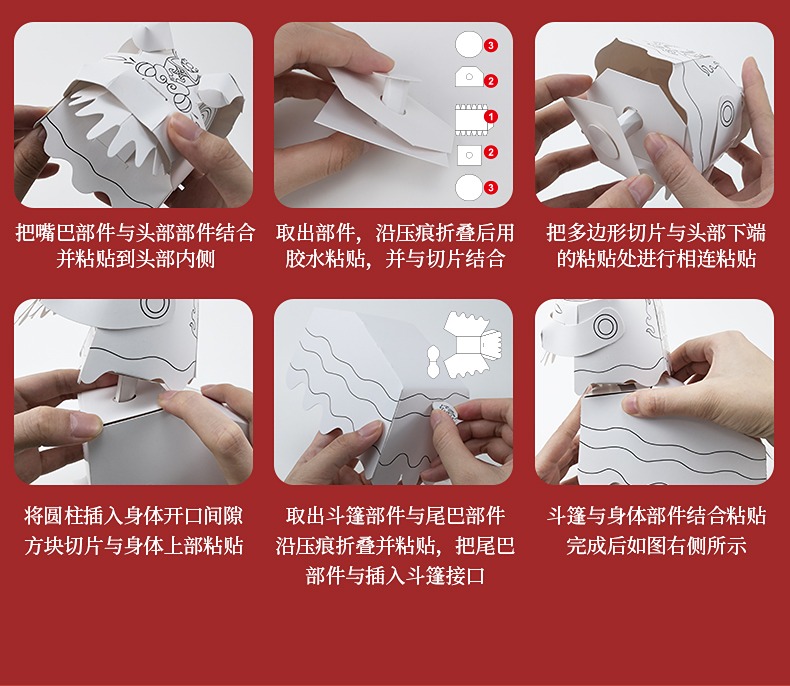 3
2
1
2
3

把嘴巴部件与头部部件结合并粘贴到头部内侧

取出部件，沿压痕折叠后用胶水粘贴，并与切片结合

把多边形切片与头部下端的粘贴处进行相连粘贴

将圆柱插入身体开口间隙方块切片与身体上部粘贴

取出斗篷部件与尾巴部件沿压痕折叠并粘贴，把尾巴部件与插入斗篷接口

斗篷与身体部件结合粘贴完成后如图右侧所示