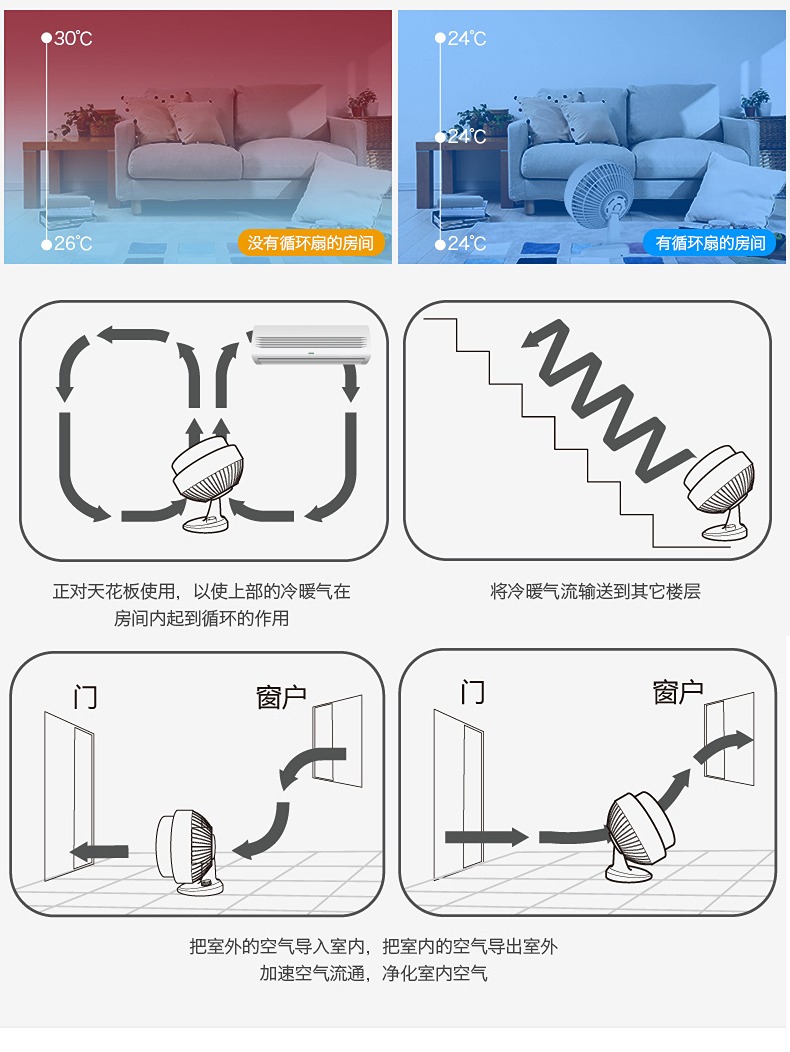 30℃

26℃

没有循环扇的房间

24℃

24℃

24℃

有循环扇的房间

正对天花板使用，以使上部的冷暖气在房间内起到循环的作用

将冷暖气流输送到其它楼层

门

窗户

门

窗户

把室外的空气导入室内，把室内的空气导出室外
加速空气流通，净化室内空气