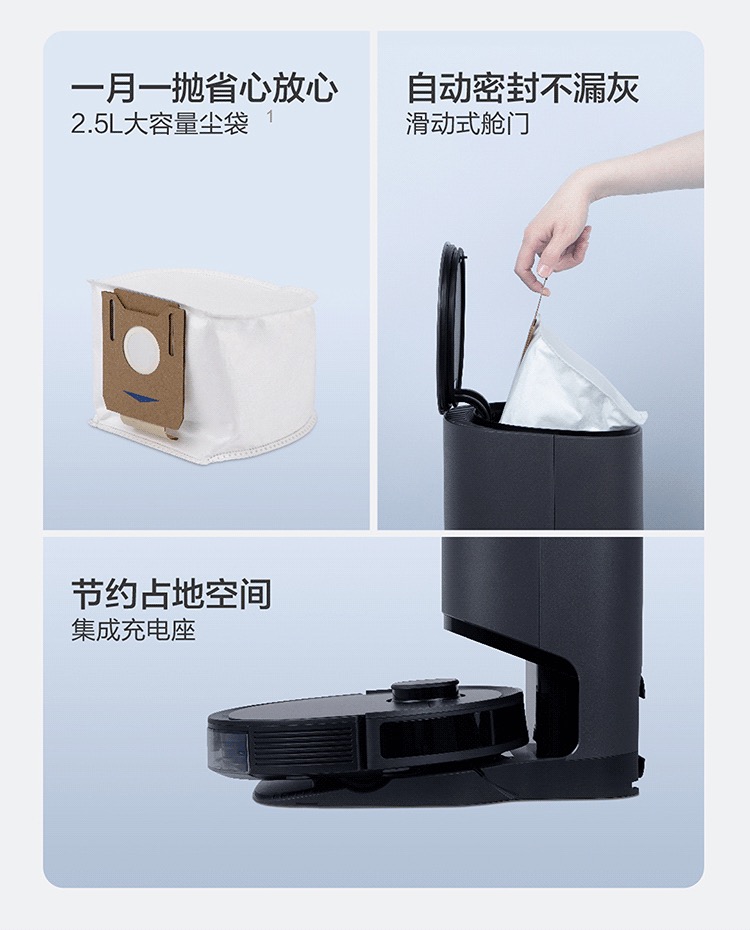 一月一抛省心放心
2.5L大容量尘袋 1

自动密封不漏灰
滑动式舱门

节约占地空间
集成充电座