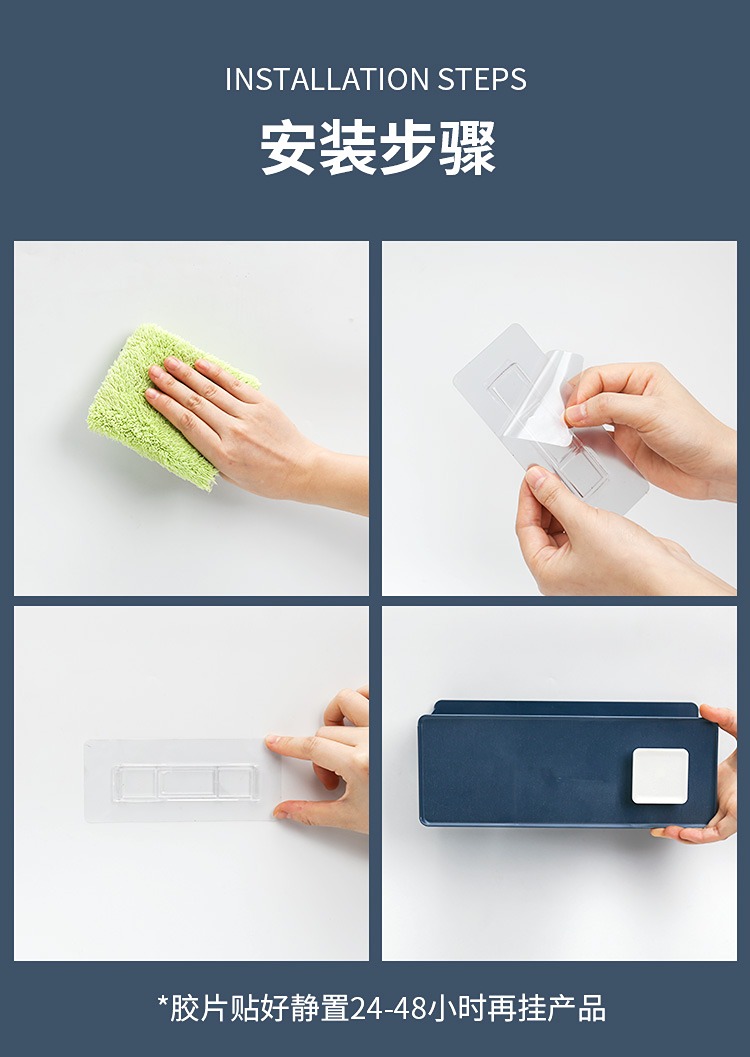 INSTALLATION STEPS

安装步骤

*胶片贴好静置24-48小时再挂产品