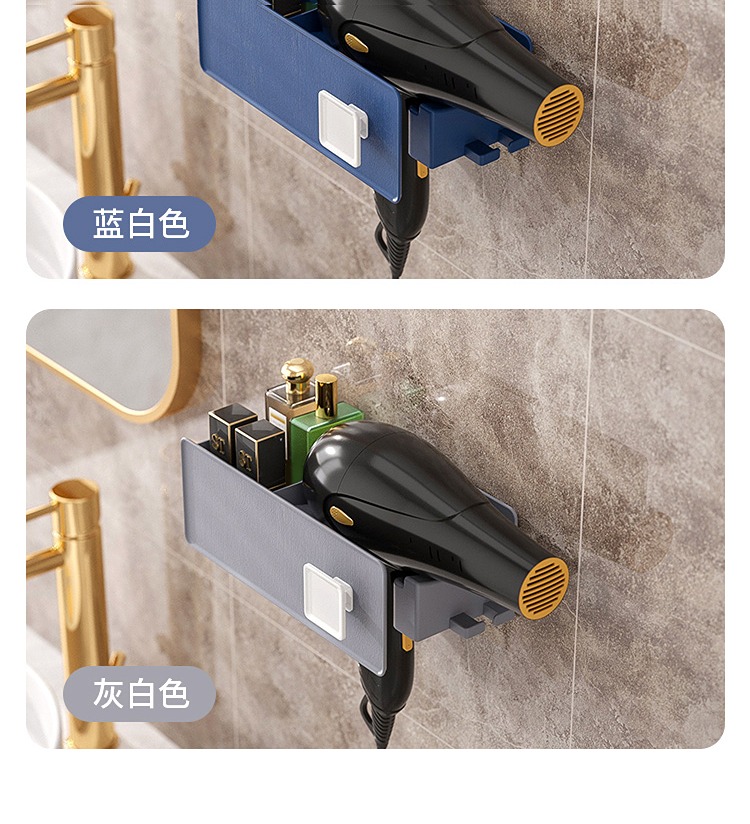 蓝白色

灰白色