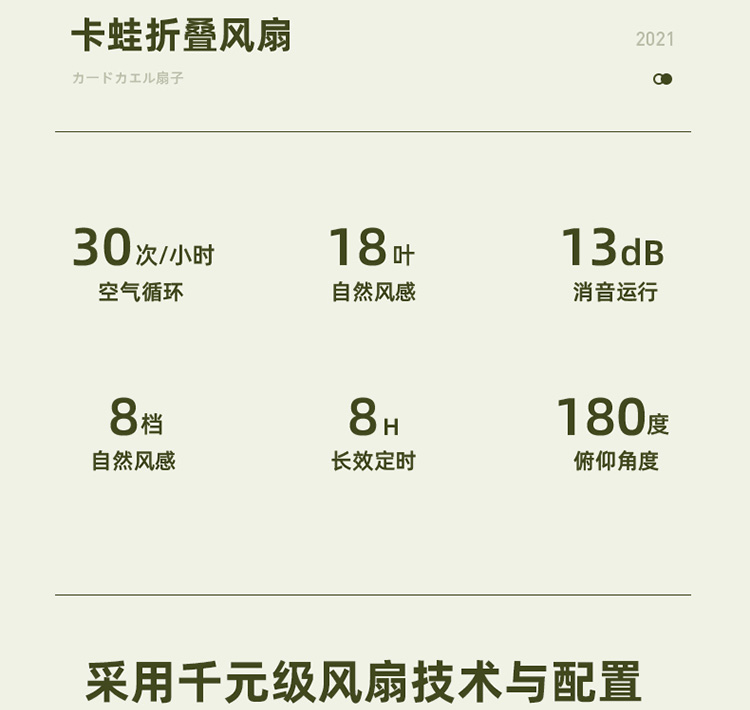 卡蛙折叠风扇

2021

カードカエル扇子

30次/小时
空气循环

18叶
自然风感

13dB
消音运行

8档
自然风感

8H
长效定时

180度
俯仰角度

采用千元级风扇技术与配置