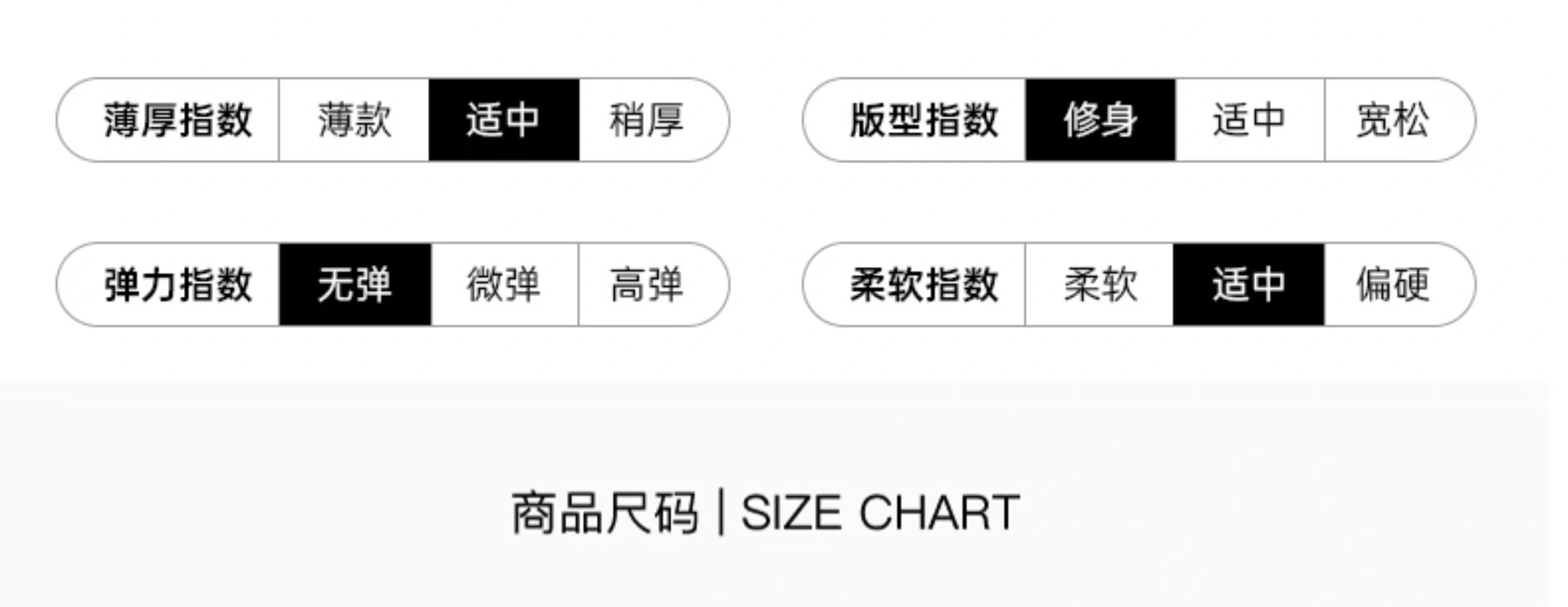 薄厚指数 薄款 适中 稍厚

版型指数 修身 适中 宽松

弹力指数 无弹 微弹 高弹

柔软指数 柔软 适中 偏硬

商品尺码 | SIZE CHART