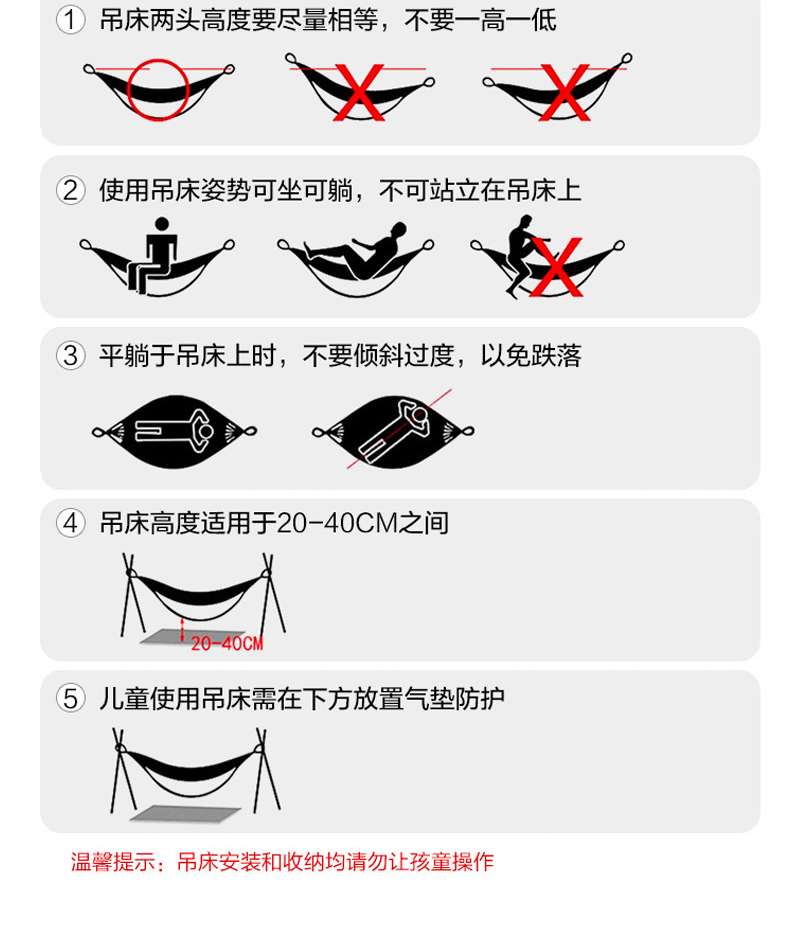 ① 吊床两头高度要尽量相等，不要一高一低

② 使用吊床姿势可坐可躺，不可站立在吊床上

③ 平躺于吊床上时，不要倾斜过度，以免跌落

④ 吊床高度适用于20-40CM之间

20-40CM

⑤ 儿童使用吊床需在下方放置气垫防护

温馨提示：吊床安装和收纳均请勿让孩童操作