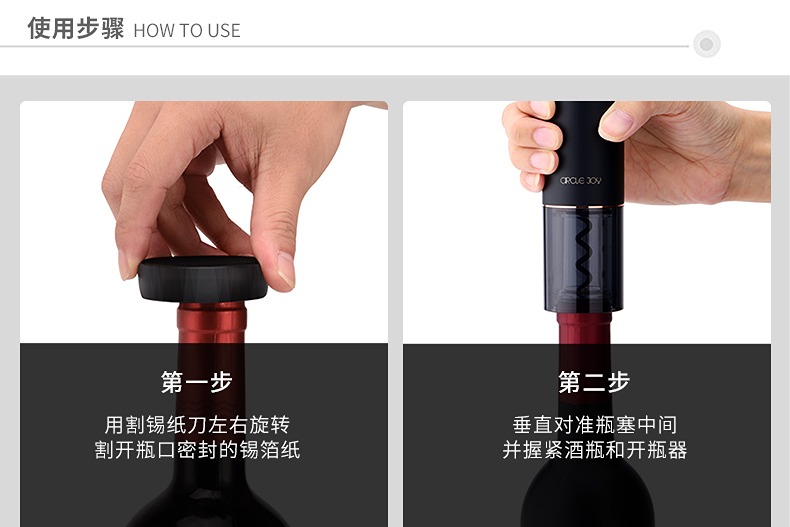 使用步骤 HOW TO USE

第一步

用割锡纸刀左右旋转
割开瓶口密封的锡箔纸

CIRCLE JOY

第二步

垂直对准瓶塞中间
并握紧酒瓶和开瓶器