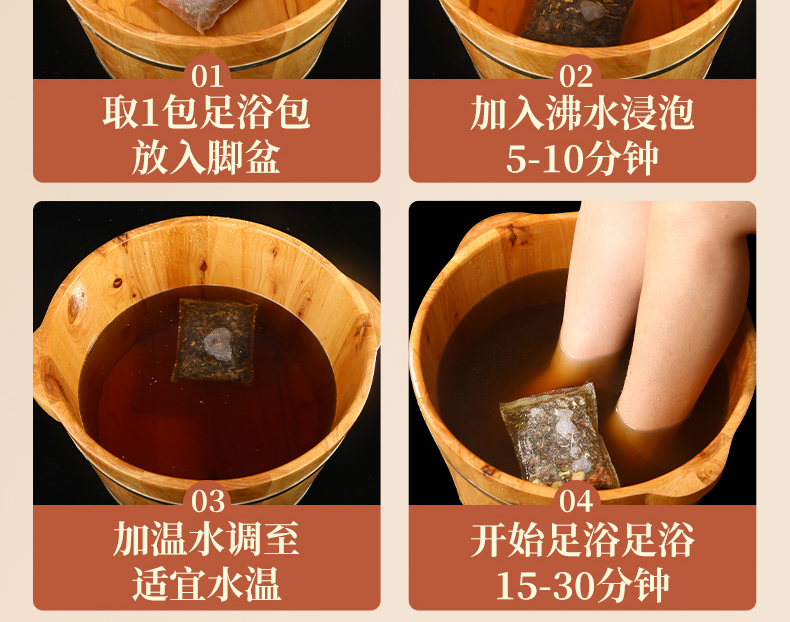 01
取1包足浴包
放入脚盆

02
加入沸水浸泡
5-10分钟

03
加温水调至
适宜水温

04
开始足浴足浴
15-30分钟