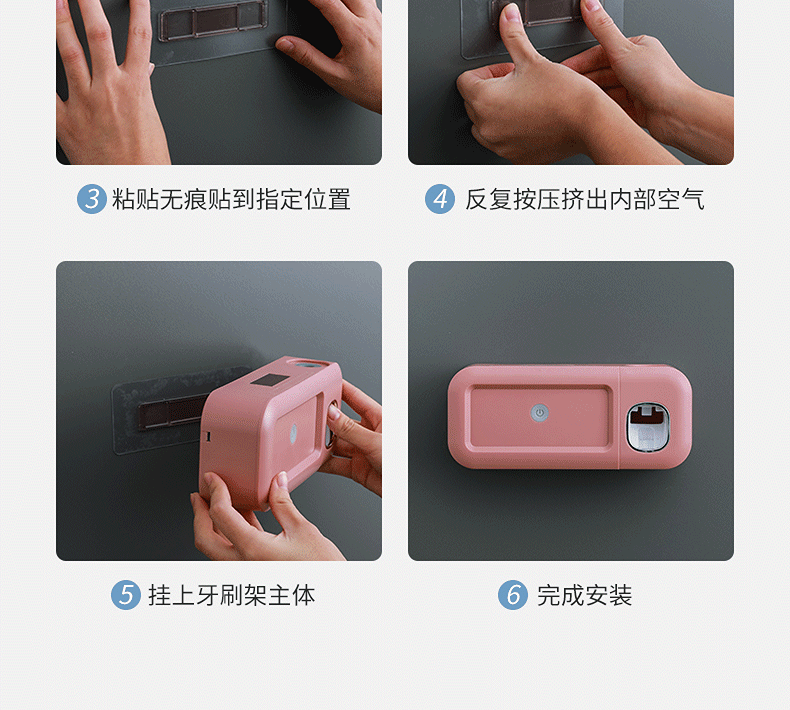 3 粘贴无痕贴到指定位置

4 反复按压挤出内部空气

5 挂上牙刷架主体

6 完成安装