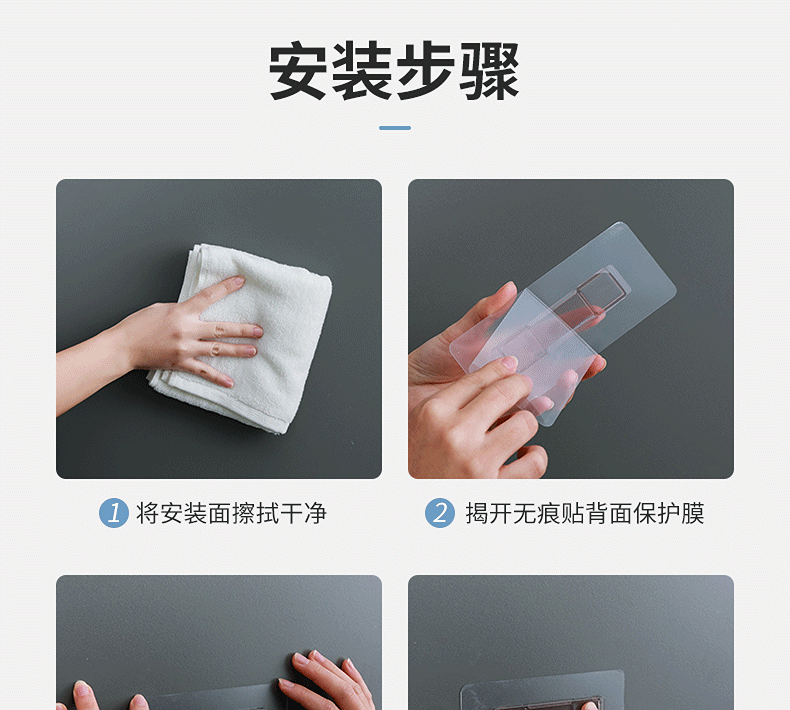 安装步骤

1 将安装面擦拭干净

2 揭开无痕贴背面保护膜