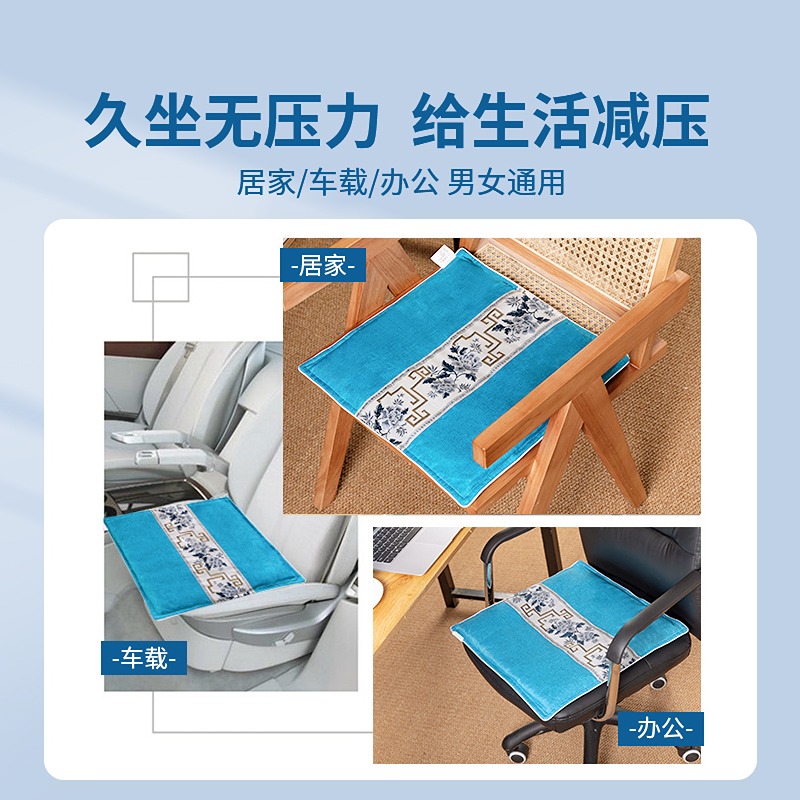 久坐无压力 给生活减压

居家/车载/办公 男女通用

-居家-

-车载-

-办公-