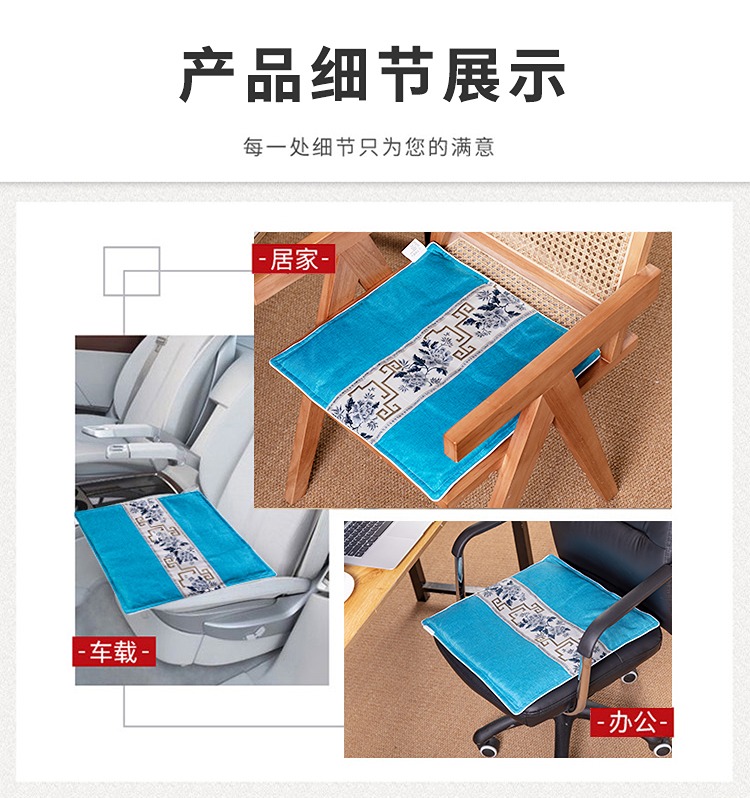 产品细节展示

每一处细节只为您的满意

-居家-

-车载-

-办公-