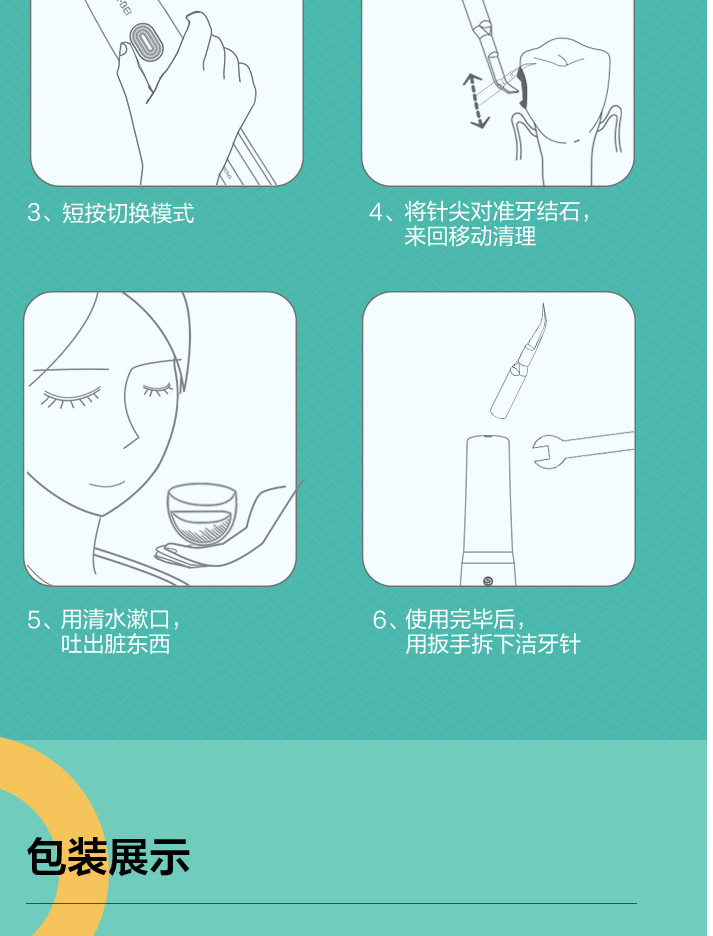 3、短按切换模式

4、将针尖对准牙结石，来回移动清理

5、用清水漱口，吐出脏东西

6、使用完毕后，用扳手拆下洁牙针

包装展示