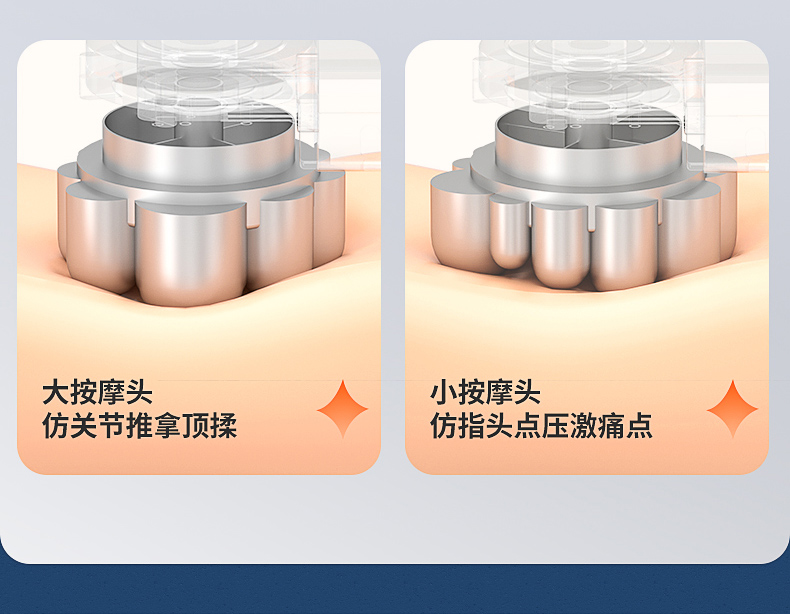 大按摩头
仿关节推拿顶揉

小按摩头
仿指头点压激痛点