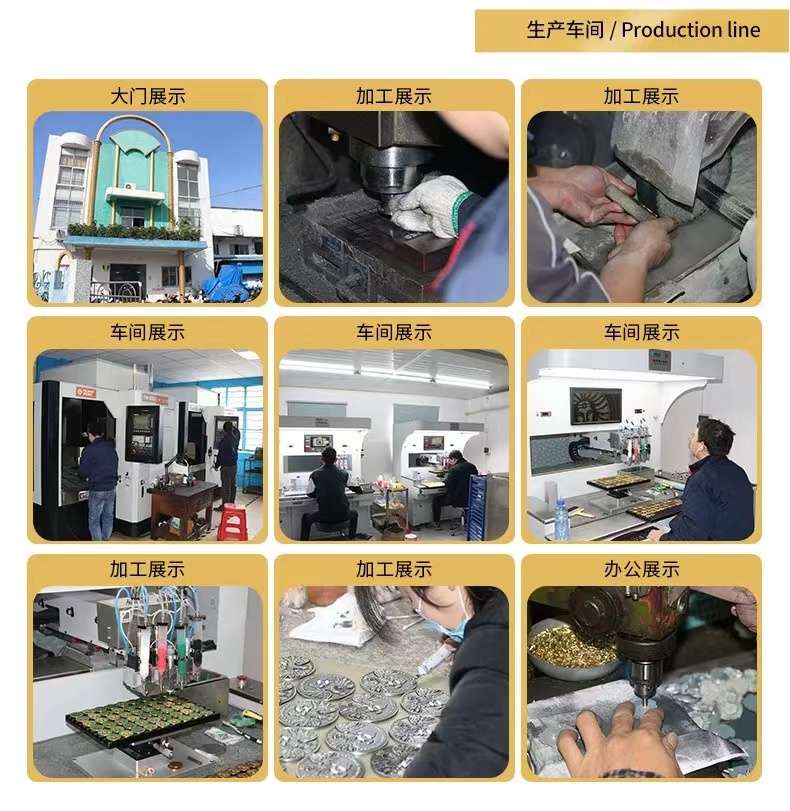 生产车间 / Production line

大门展示

加工展示

加工展示

车间展示

车间展示

车间展示

加工展示

加工展示

办公展示