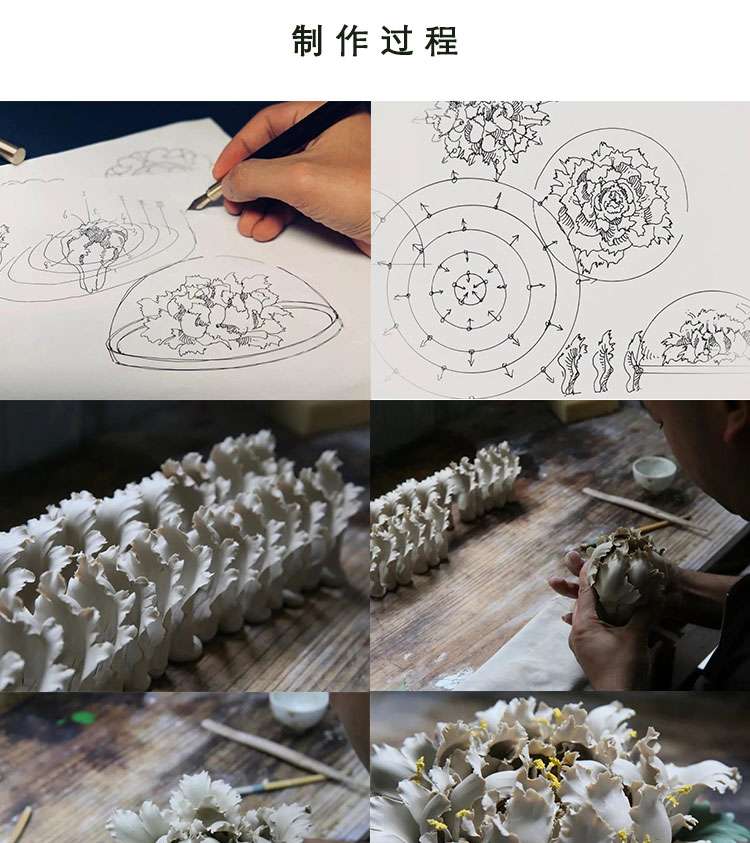 制作过程