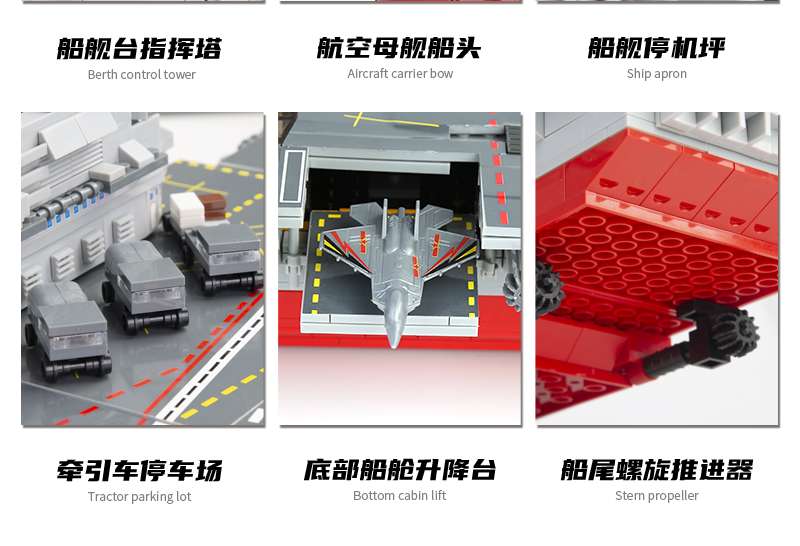 船舰台指挥塔
Berth control tower

航空母舰船头
Aircraft carrier bow

船舰停机坪
Ship apron

牵引车停车场
Tractor parking lot

底部船舱升降台
Bottom cabin lift

船尾螺旋推进器
Stern propeller