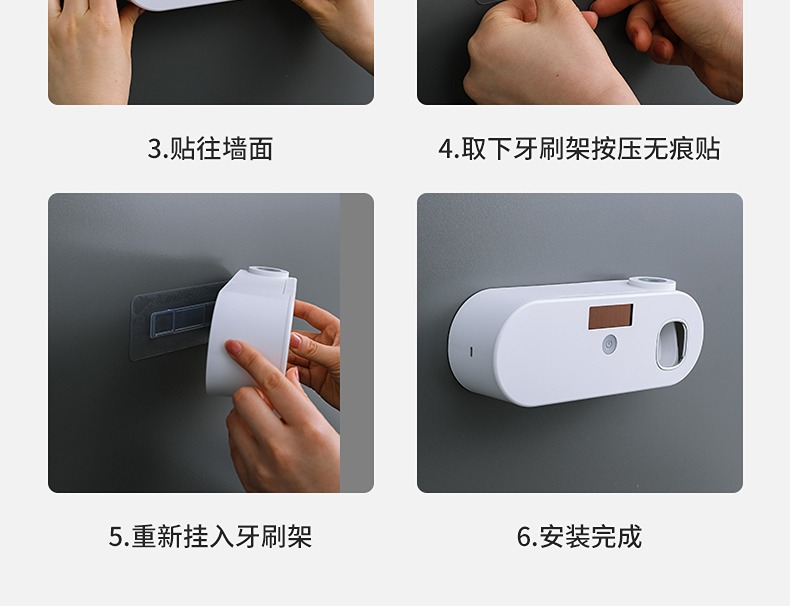 3.贴往墙面

4.取下牙刷架按压无痕贴

5.重新挂入牙刷架

6.安装完成