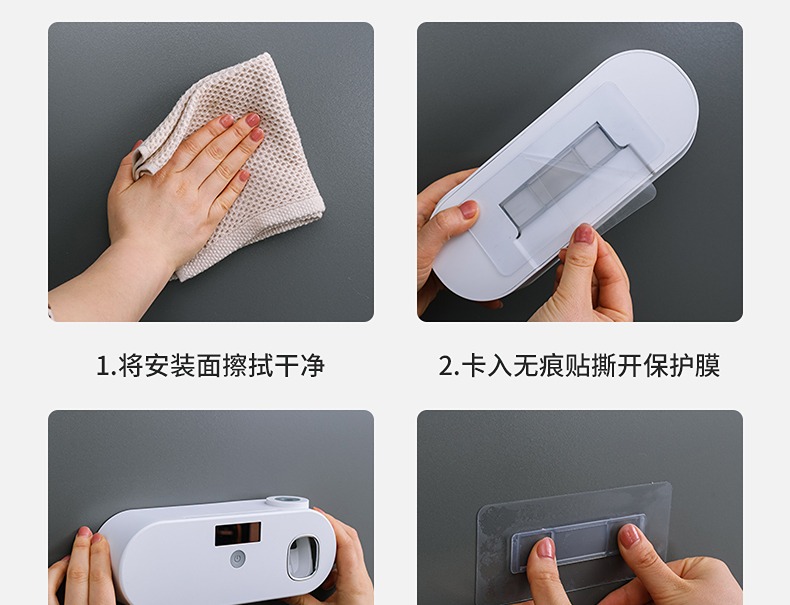 1.将安装面擦拭干净

2.卡入无痕贴撕开保护膜