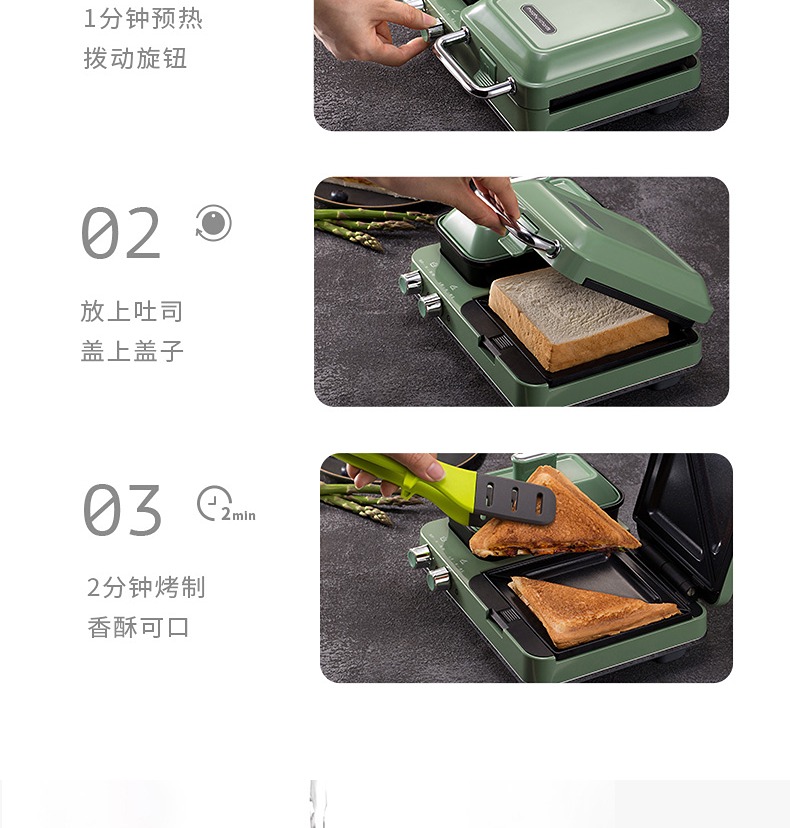 1分钟预热
拨动旋钮

02

放上吐司
盖上盖子

03 2min

2分钟烤制
香酥可口