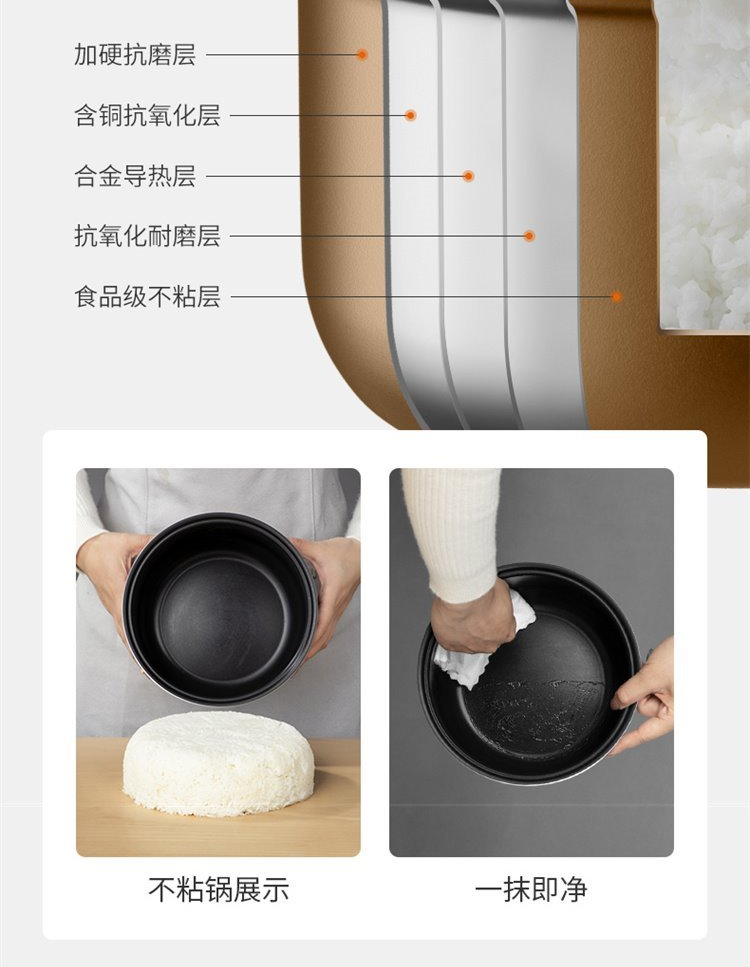 加硬抗磨层

含铜抗氧化层

合金导热层

抗氧化耐磨层

食品级不粘层

不粘锅展示

一抹即净