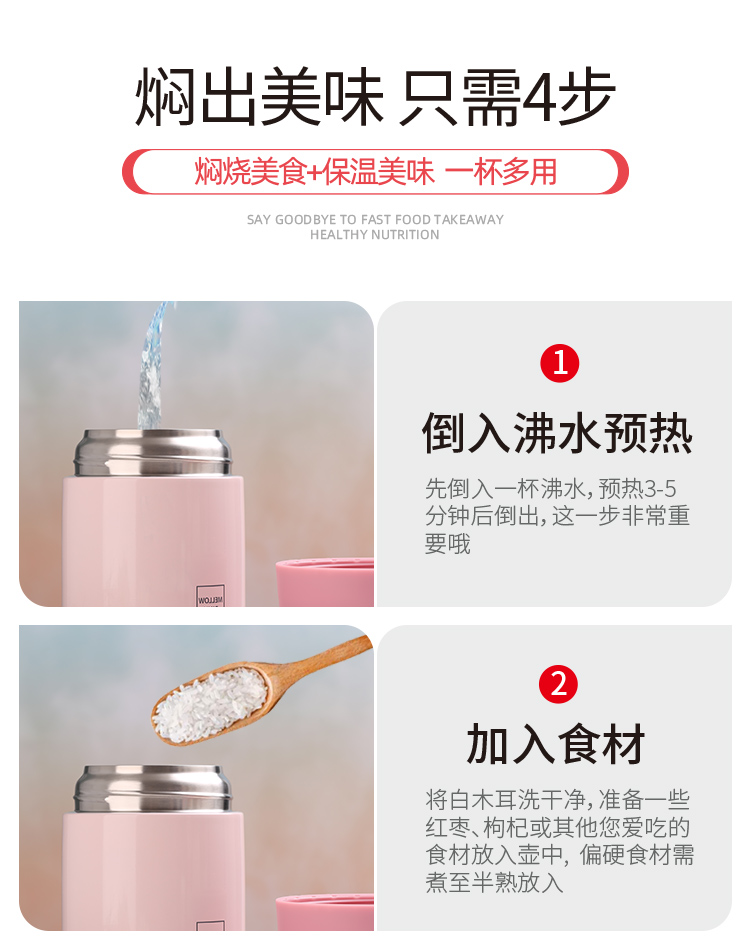 焖出美味 只需4步

焖烧美食+保温美味 一杯多用

SAY GOODBYE TO FAST FOOD TAKEAWAY
HEALTHY NUTRITION

MELLOW

1

倒入沸水预热

先倒入一杯沸水，预热3-5分钟后倒出，这一步非常重要哦

2

加入食材

将白木耳洗干净，准备一些红枣、枸杞或其他您爱吃的食材放入壶中，偏硬食材需煮至半熟放入