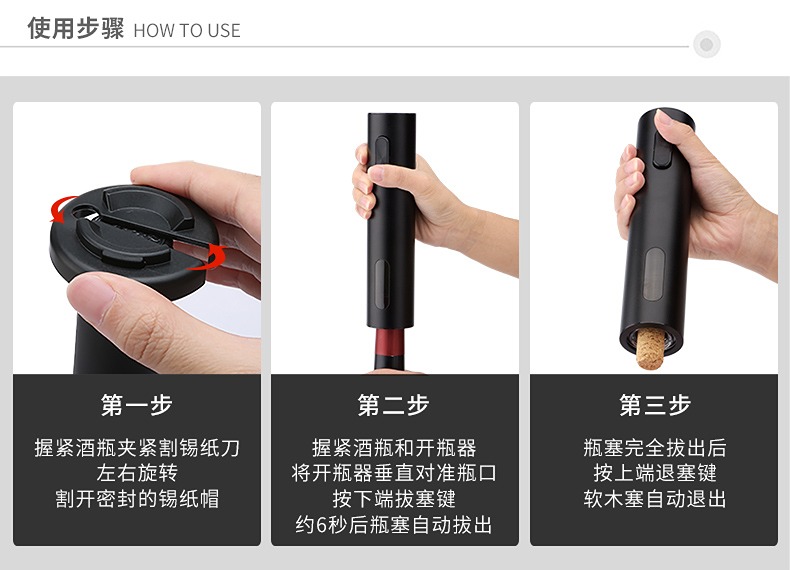 使用步骤 HOW TO USE

第一步

握紧酒瓶夹紧割锡纸刀
左右旋转
割开密封的锡纸帽

第二步

握紧酒瓶和开瓶器
将开瓶器垂直对准瓶口
按下端拔塞键
约6秒后瓶塞自动拔出

第三步

瓶塞完全拔出后
按上端退塞键
软木塞自动退出