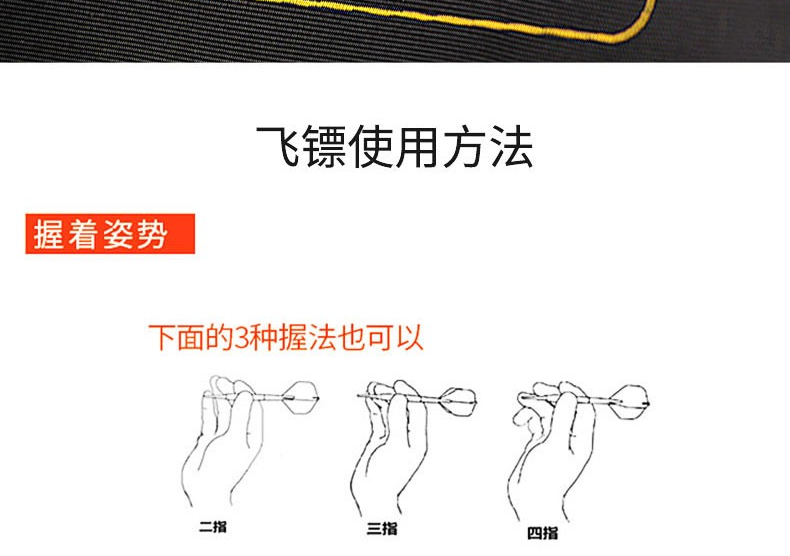 飞镖使用方法

握着姿势

下面的3种握法也可以

二指

三指

四指