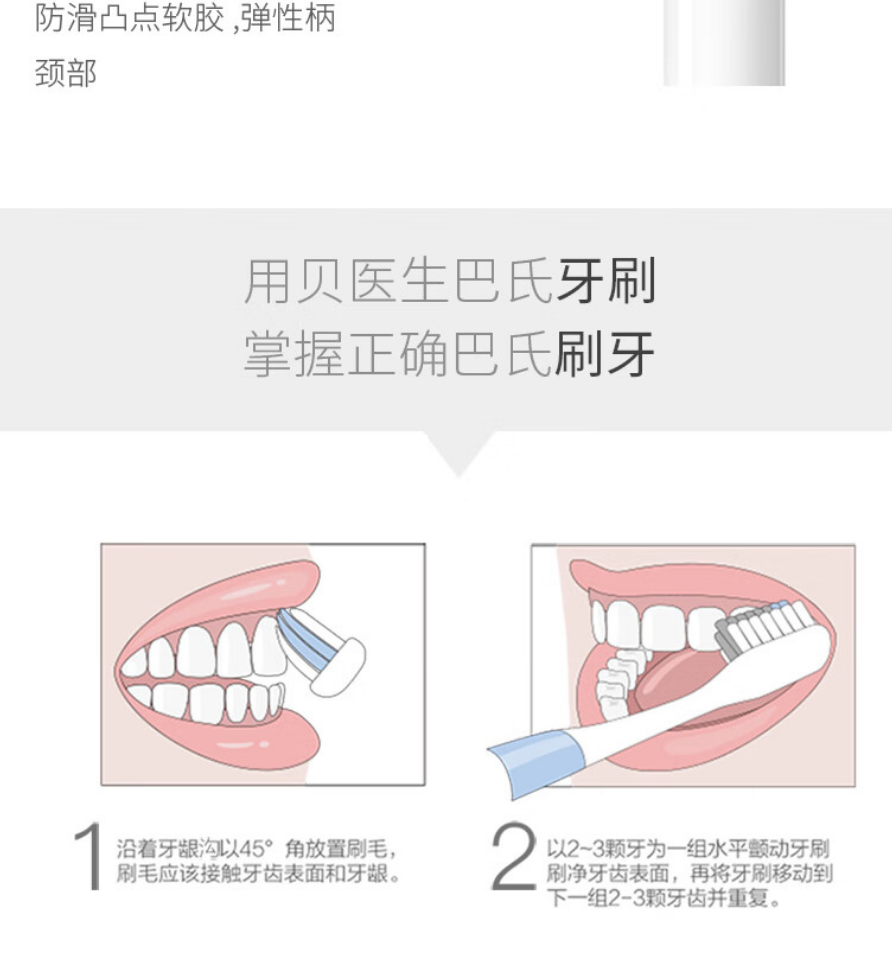 防滑凸点软胶 ,弹性柄颈部

用贝医生巴氏牙刷
掌握正确巴氏刷牙

1 沿着牙龈沟以45° 角放置刷毛，刷毛应该接触牙齿表面和牙龈。

2 以2~3颗牙为一组水平颤动牙刷刷净牙齿表面，再将牙刷移动到下一组2~3颗牙齿并重复。