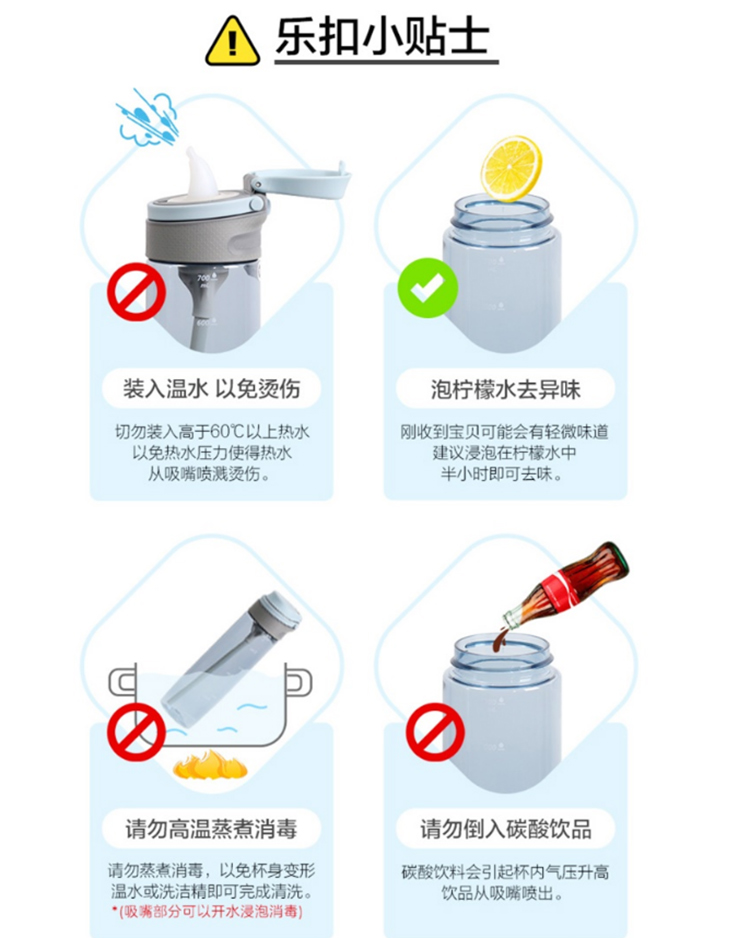 乐扣小贴士

700
600

装入温水 以免烫伤

切勿装入高于60℃以上热水
以免热水压力使得热水
从吸嘴喷溅烫伤。

泡柠檬水去异味

刚收到宝贝可能会有轻微味道
建议浸泡在柠檬水中
半小时即可去味。

请勿高温蒸煮消毒

请勿蒸煮消毒，以免杯身变形
温水或洗洁精即可完成清洗。
*(吸嘴部分可以开水浸泡消毒)

请勿倒入碳酸饮品

碳酸饮料会引起杯内气压升高
饮品从吸嘴喷出。