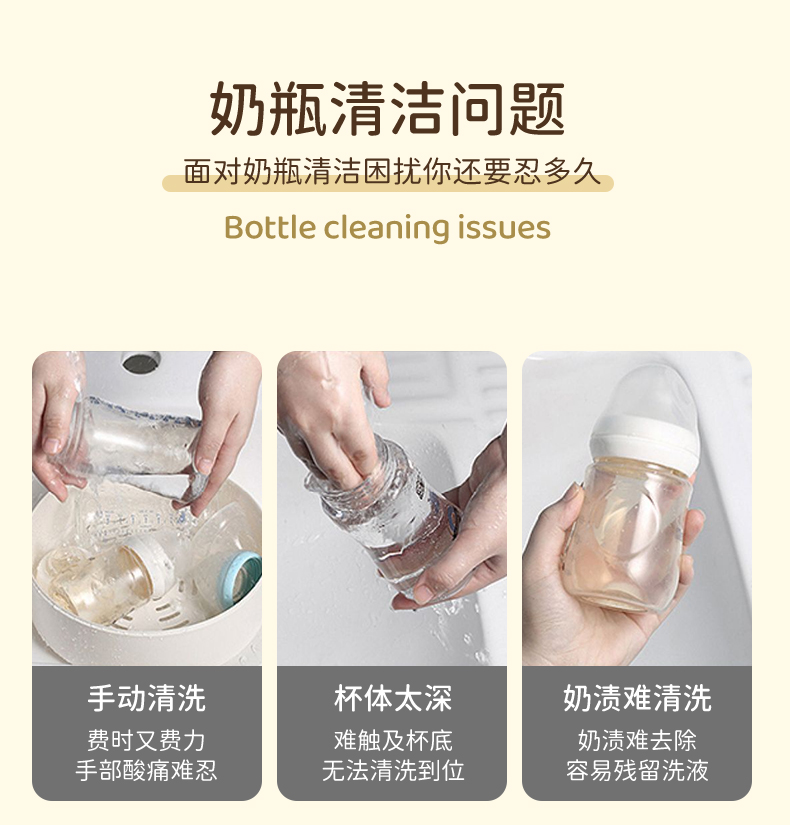 奶瓶清洁问题

面对奶瓶清洁困扰你还要忍多久

Bottle cleaning issues

手动清洗

费时又费力
手部酸痛难忍

杯体太深

难触及杯底
无法清洗到位

奶渍难清洗

奶渍难去除
容易残留洗液