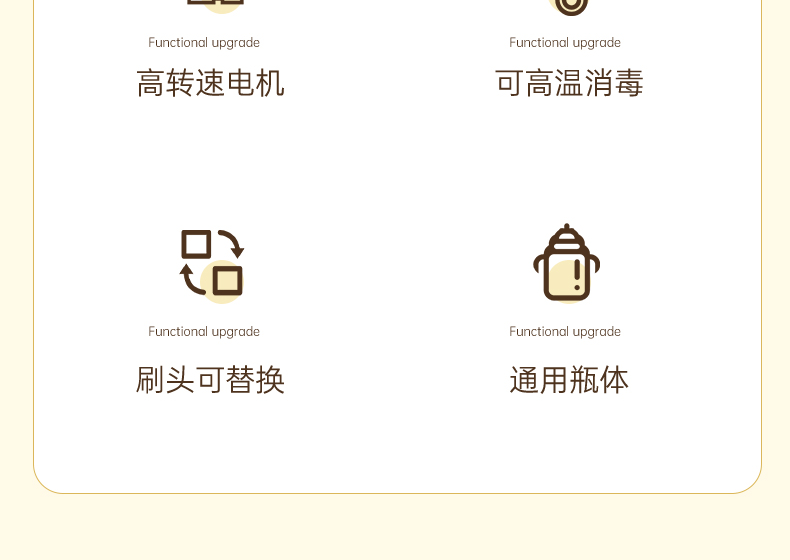 Functional upgrade

高转速电机

Functional upgrade

可高温消毒

Functional upgrade

刷头可替换

Functional upgrade

通用瓶体