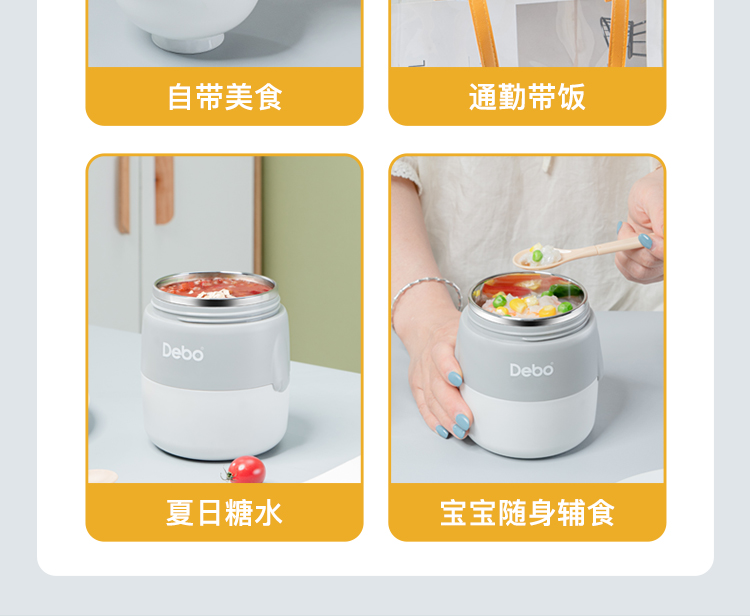 自带美食

通勤带饭

Debo

夏日糖水

Debo

宝宝随身辅食