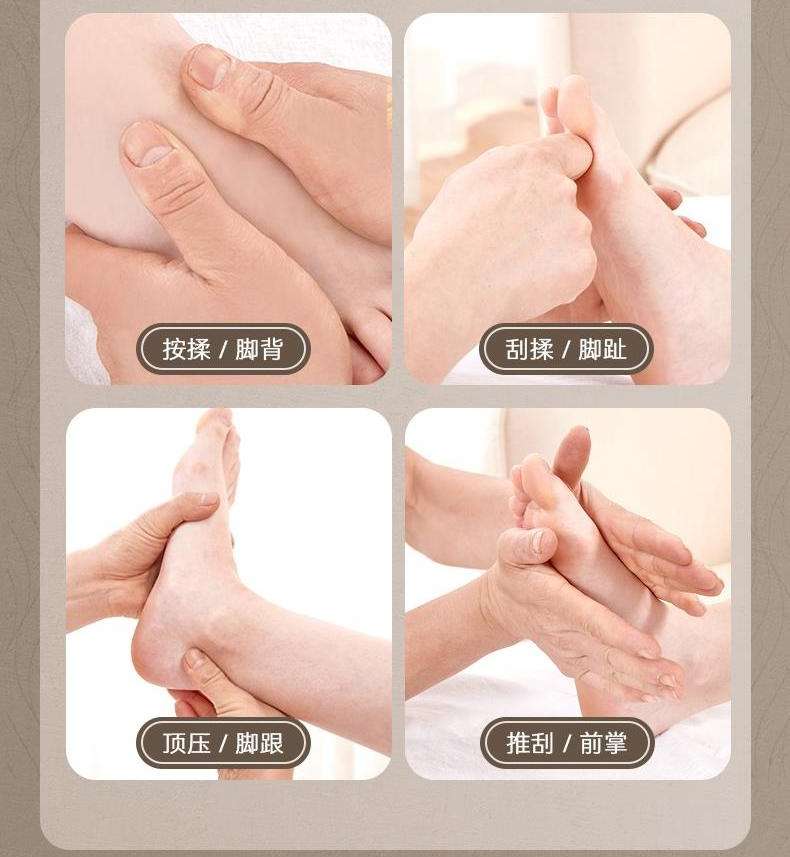 按揉 / 脚背

刮揉 / 脚趾

顶压 / 脚跟

推刮 / 前掌