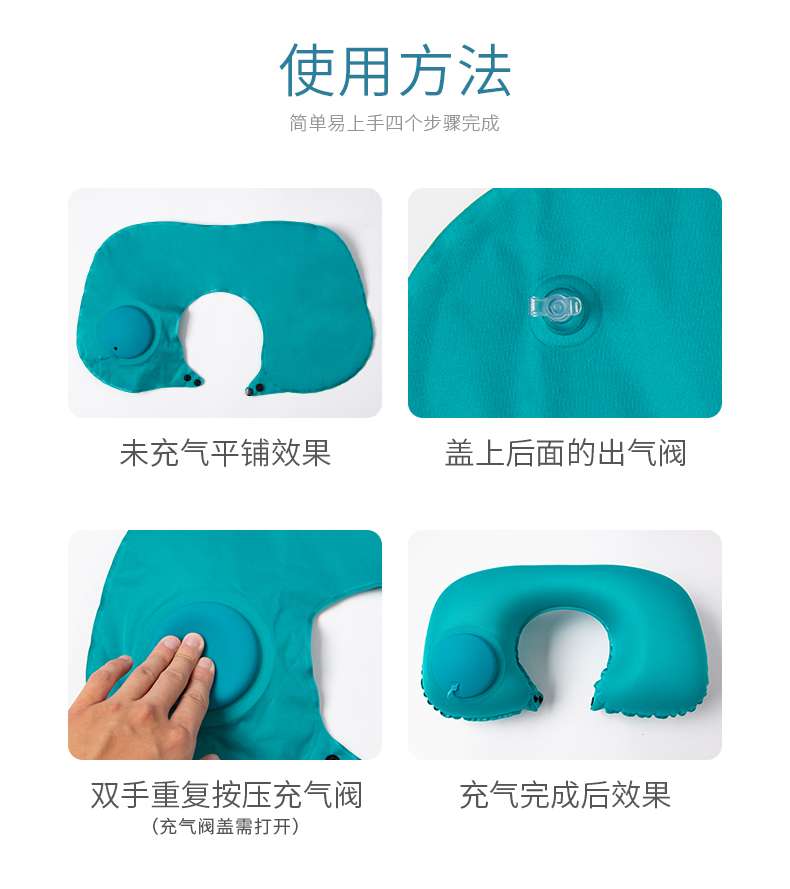 使用方法

简单易上手四个步骤完成

未充气平铺效果

盖上后面的出气阀

双手重复按压充气阀
（充气阀盖需打开）

充气完成后效果