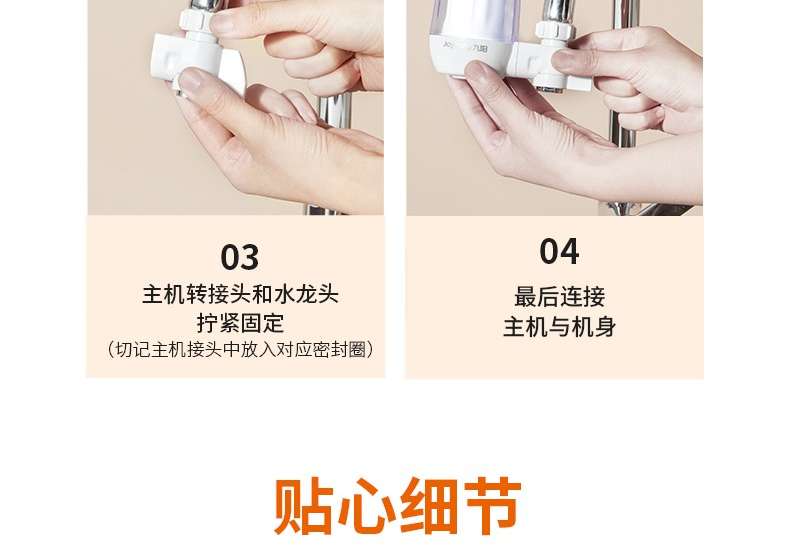 03
主机转接头和水龙头
拧紧固定
（切记主机接头中放入对应密封圈）

04
最后连接
主机与机身

贴心细节