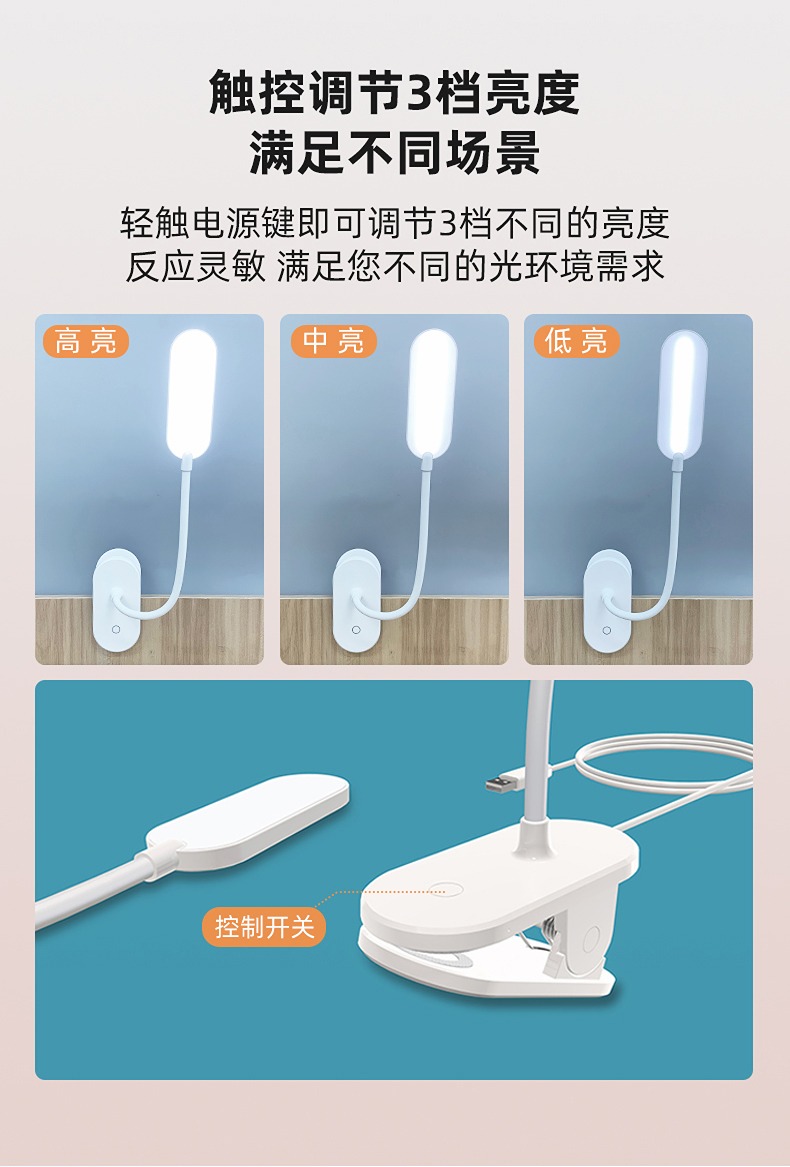 触控调节3档亮度
满足不同场景

轻触电源键即可调节3档不同的亮度
反应灵敏 满足您不同的光环境需求

高亮

中亮

低亮

控制开关