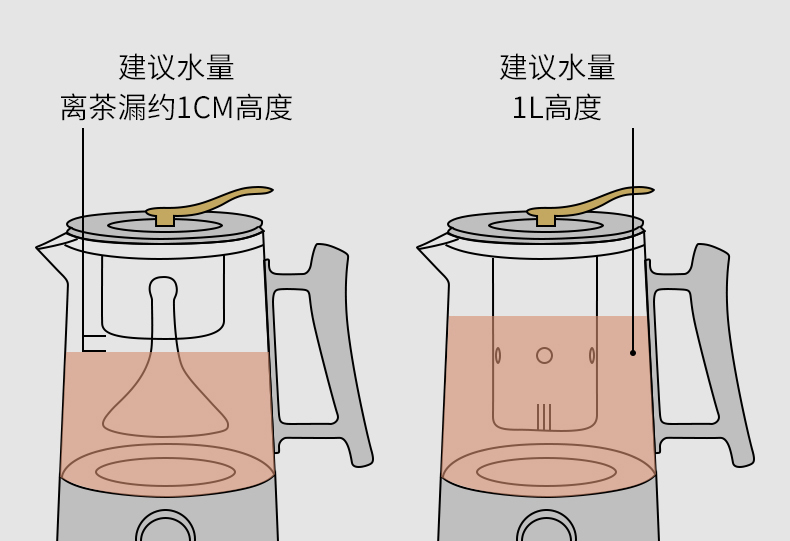 建议水量
离茶漏约1CM高度

建议水量
1L高度